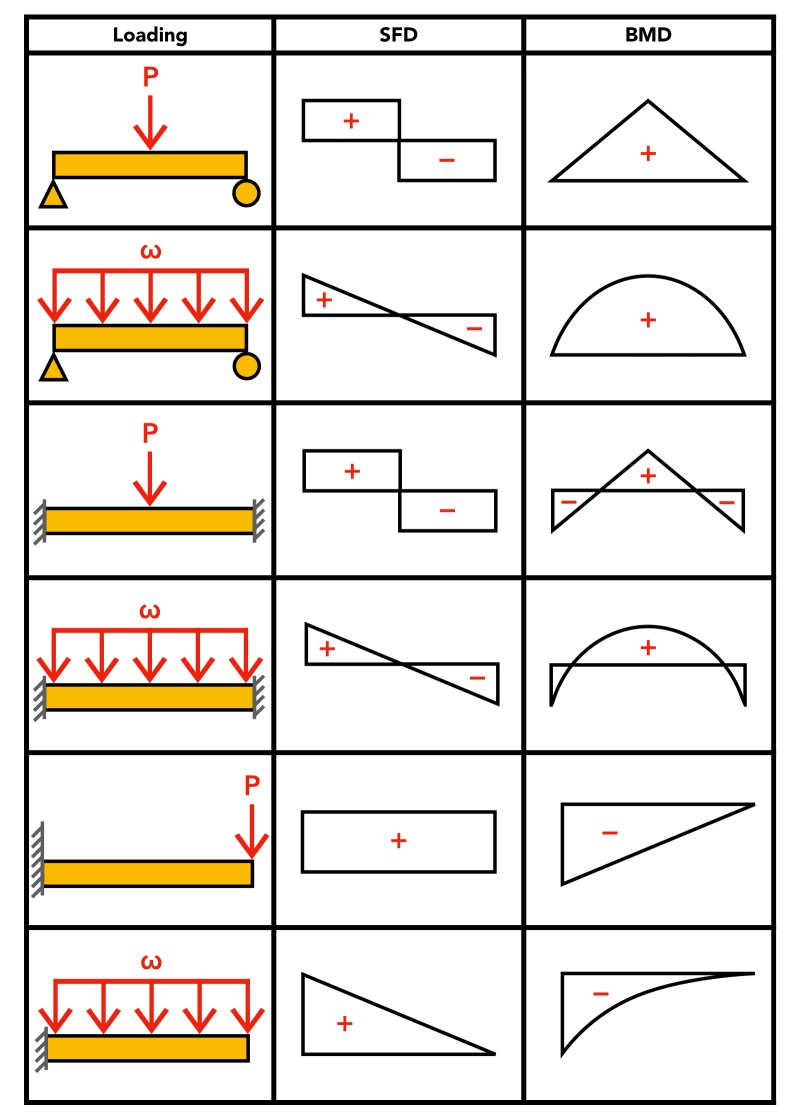 | Loading | SFD | BMD |
|---|---|---|
| P | + − | + |
| ω | + − | + |
| P | + − | − + − |
| ω | + − | + |
| P | + | − |
| ω | + | − |