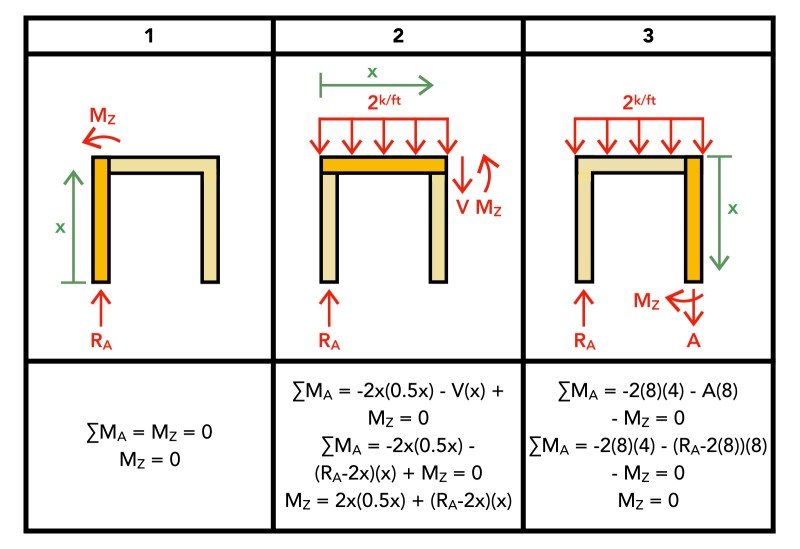 | 1 | 2 | 3 |
|---|---|---|
| $M_Z$ x $R_A$ | x $2^{k/ft}$ V $M_Z$ $R_A$ | $2^{k/ft}$ x $M_Z$ $R_A$ A |
| $\sum M_A = M_Z = 0$ $M_Z = 0$ | $\sum M_A = -2x(0.5x) - V(x) + M_Z = 0$ $\sum M_A = -2x(0.5x) - (R_A-2x)(x) + M_Z = 0$ $M_Z = 2x(0.5x) + (R_A-2x)(x)$ | $\sum M_A = -2(8)(4) - A(8) - M_Z = 0$ $\sum M_A = -2(8)(4) - (R_A-2(8))(8) - M_Z = 0$ $M_Z = 0$ |